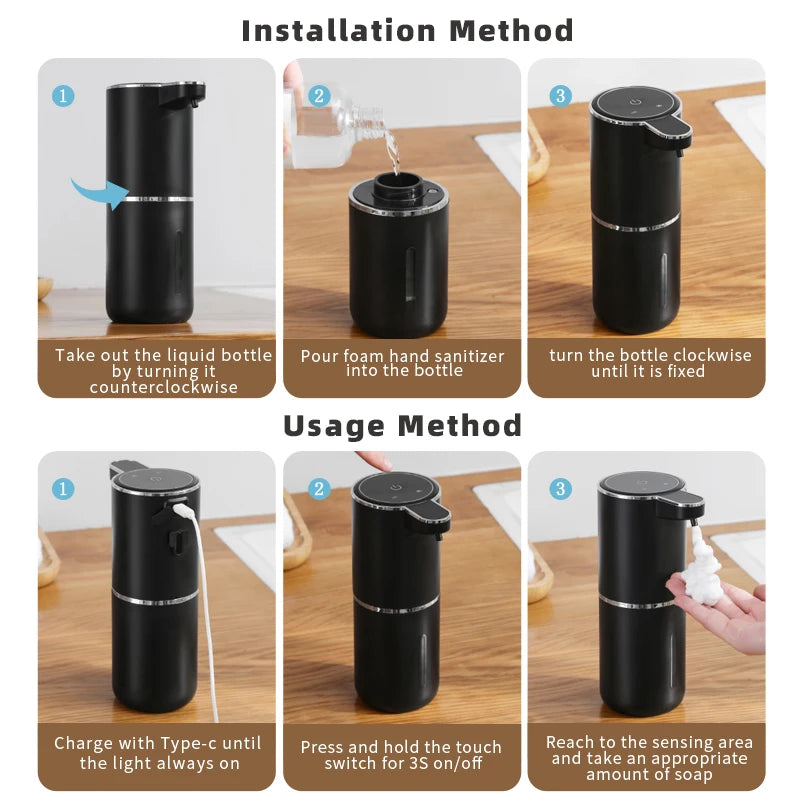 Installation Method

1
Take out the liquid bottle by turning it counterclockwise

2
Pour foam hand sanitizer into the bottle

3
turn the bottle clockwise until it is fixed

Usage Method

1
Charge with Type-c until the light always on

2
Press and hold the touch switch for 3S on/off

3
Reach to the sensing area and take an appropriate amount of soap